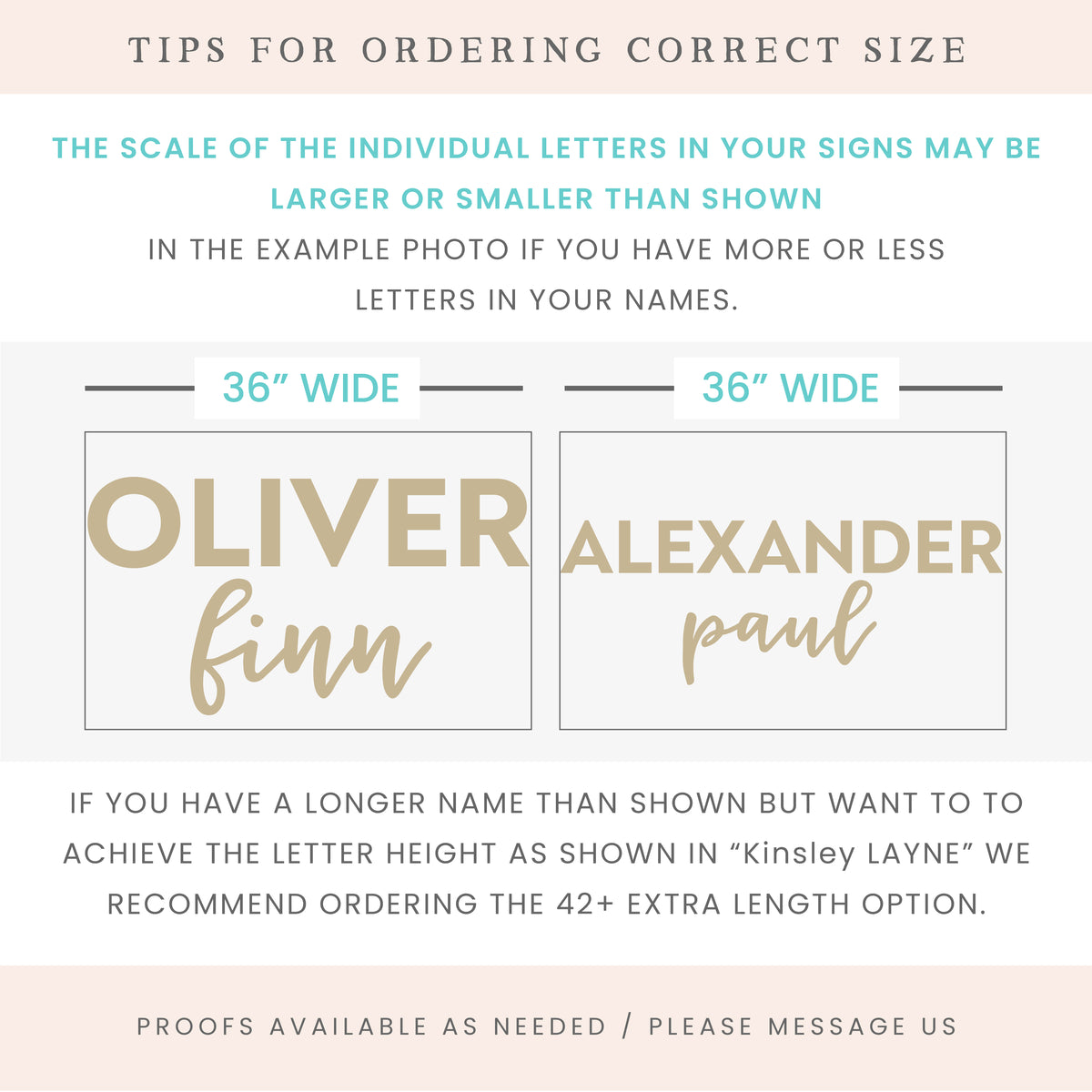 TIPS FOR ORDERING CORRECT SIZE

THE SCALE OF THE INDIVIDUAL LETTERS IN YOUR SIGNS MAY BE LARGER OR SMALLER THAN SHOWN IN THE EXAMPLE PHOTO IF YOU HAVE MORE OR LESS LETTERS IN YOUR NAMES.

36" WIDE

OLIVER
finn

36" WIDE

ALEXANDER
paul

IF YOU HAVE A LONGER NAME THAN SHOWN BUT WANT TO TO ACHIEVE THE LETTER HEIGHT AS SHOWN IN "Kinsley LAYNE" WE RECOMMEND ORDERING THE 42+ EXTRA LENGTH OPTION.

PROOFS AVAILABLE AS NEEDED / PLEASE MESSAGE US